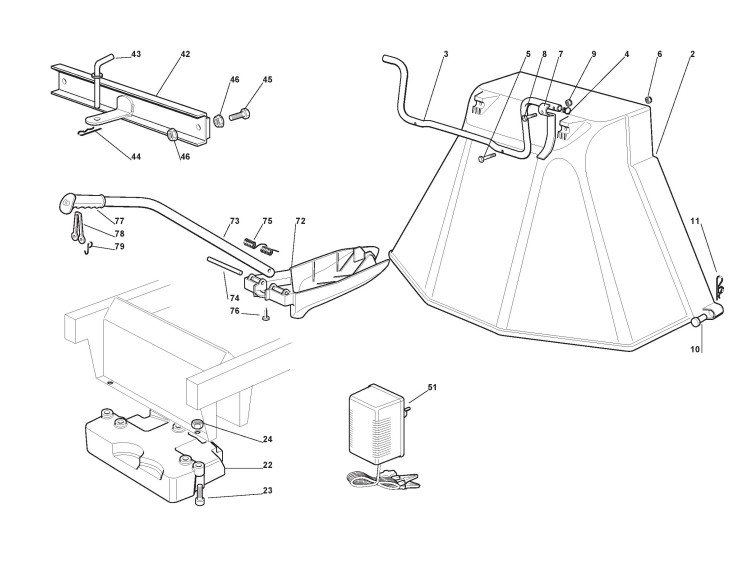 43
42
46
45
44
46
3
5
8
7
9
4
6
2
77
78
79
73
75
72
74
76
11
10
51
24
22
23