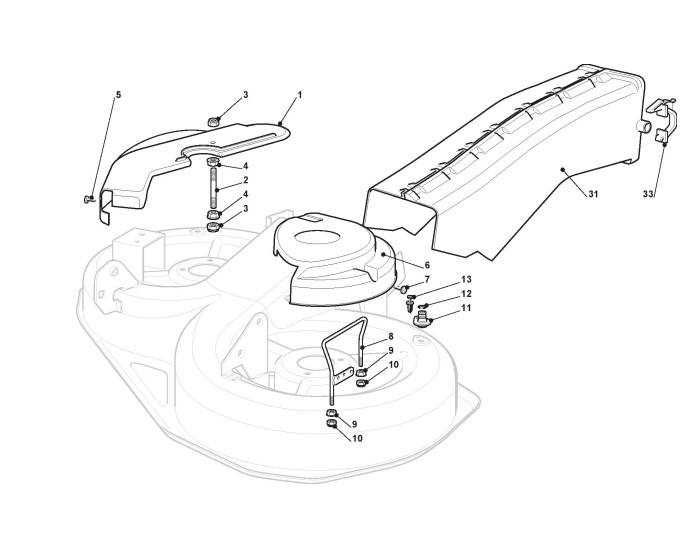 5
3
1
4
2
4
3
31
33
6
7
13
12
11
8
9
10
9
10