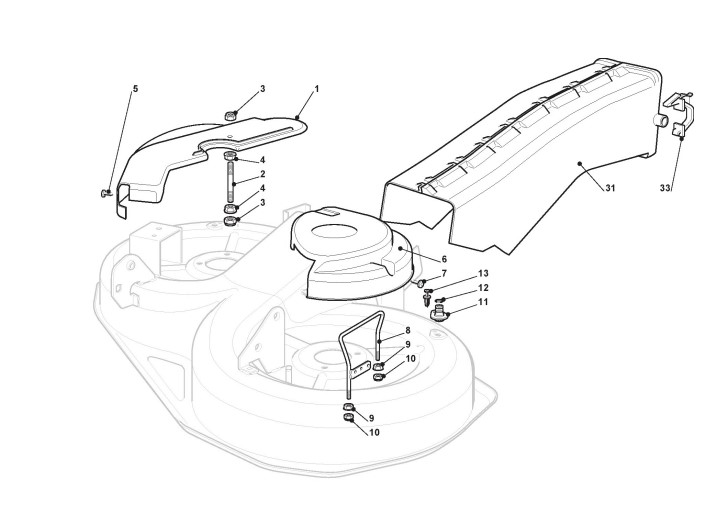 5
3
1
4
2
4
3
31
33
6
7
13
12
11
8
9
10
9
10