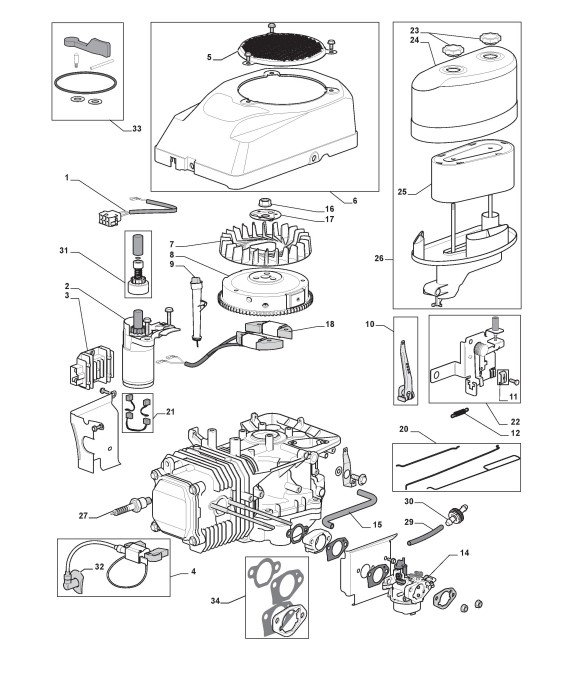 33
5
6
23
24
25
26
1
16
17
7
8
9
31
2
3
18
10
11
22
12
21
20
27
15
30
29
14
32
4
34