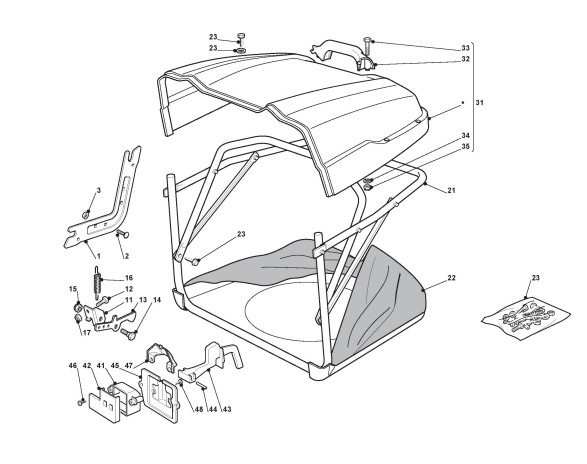 23
23
33
32
31
34
35
21
3
1
2
23
16
15
12
11
13
14
17
22
23
46
42
41
45
47
48
44
43