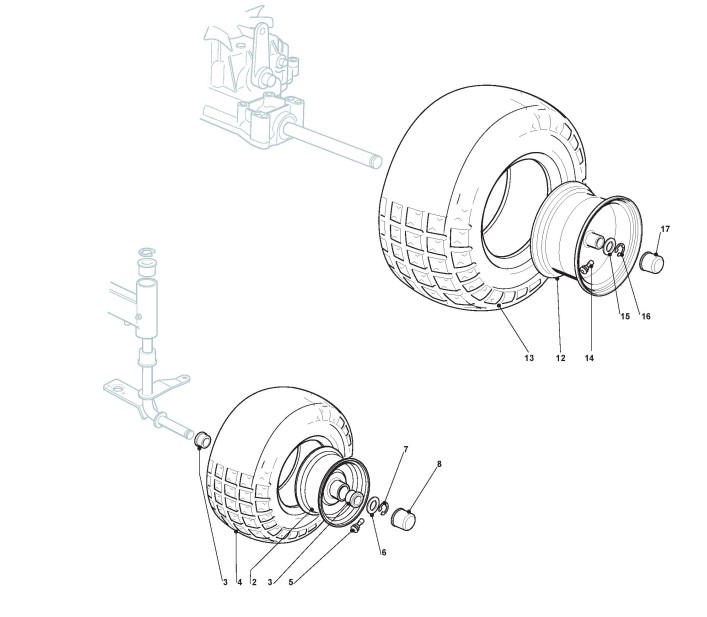 17
15
16
13
12
14
7
8
6
3
4
2
3
5