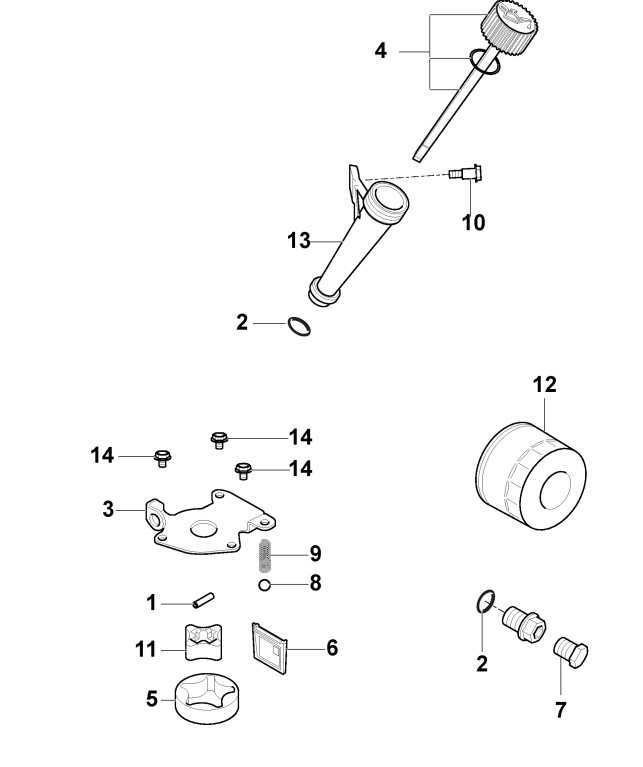 4

10

13

2

12

14

14

14

3

9

8

1

11

6

5

2

7