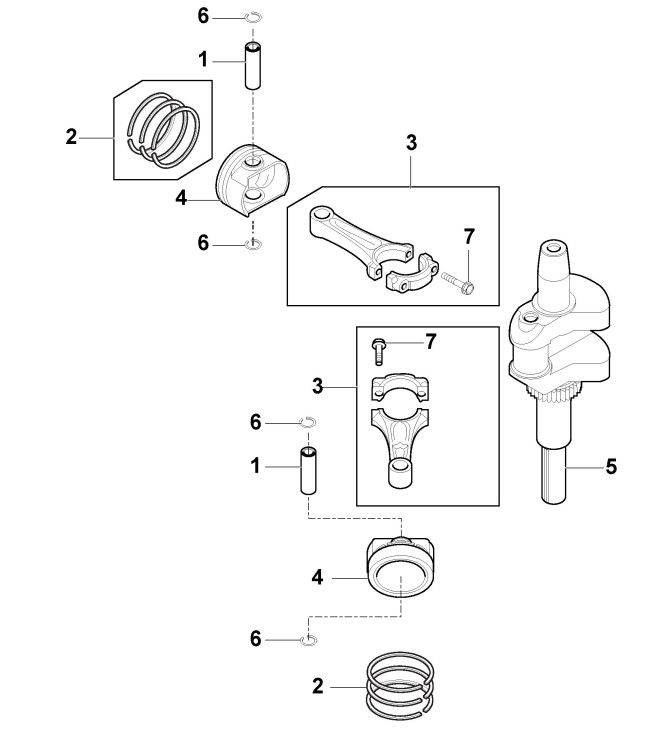 6
1
2
3
4
6
7
7
3
6
1
5
4
6
2