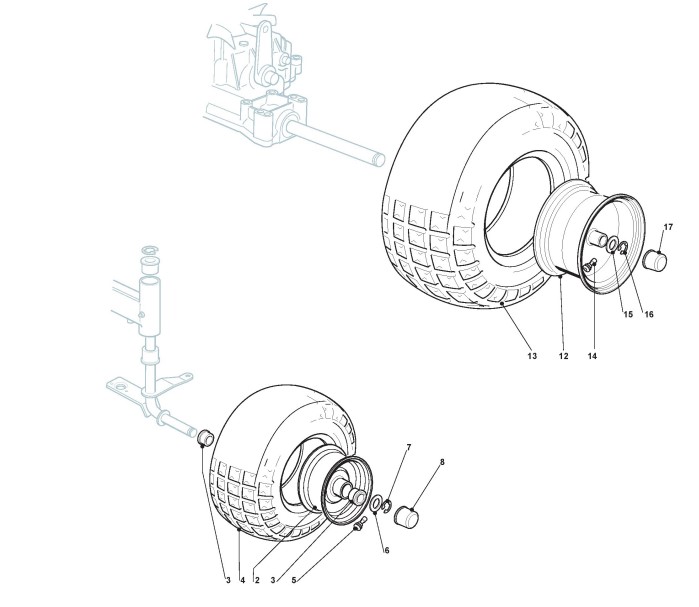 17
15
16
13
12
14
7
8
6
3
4
2
3
5