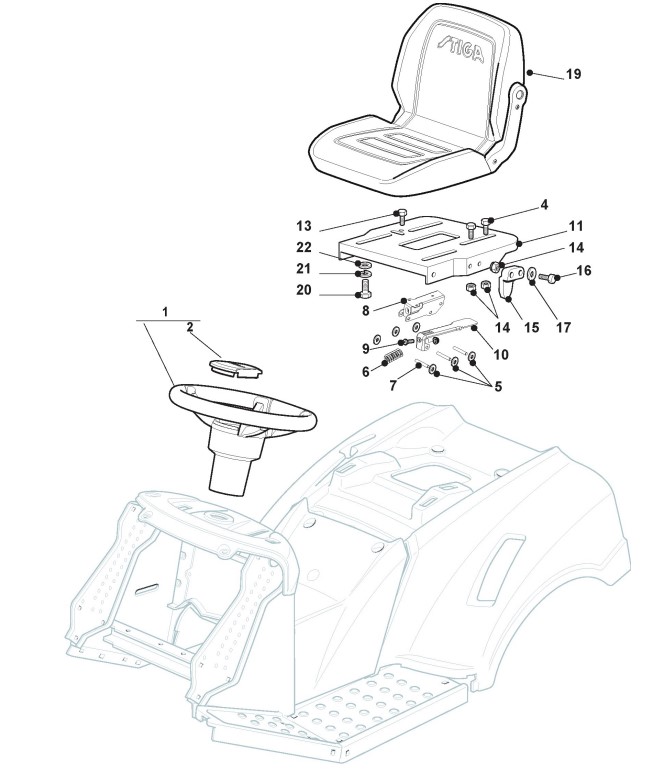 STIGA
19
4
13
11
22
14
21
16
20
8
14
15
17
1
2
9
10
6
7
5