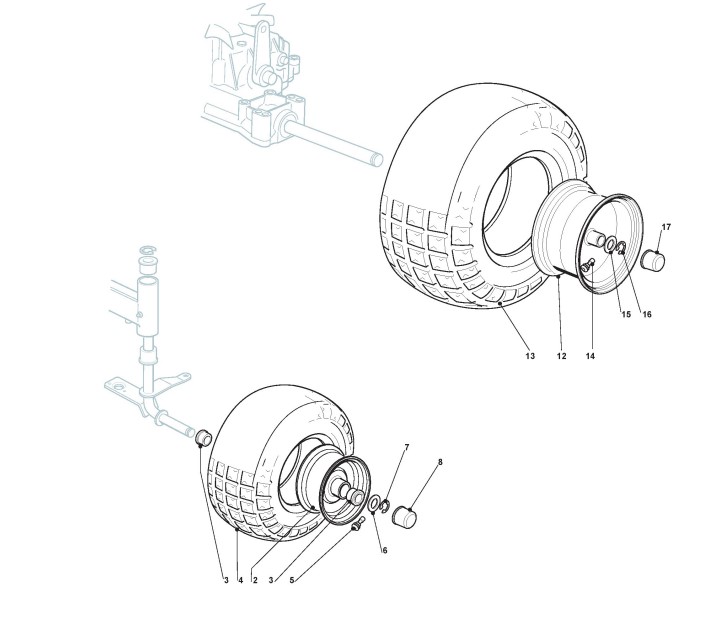 17
15
16
13
12
14
7
8
6
3
4
2
3
5