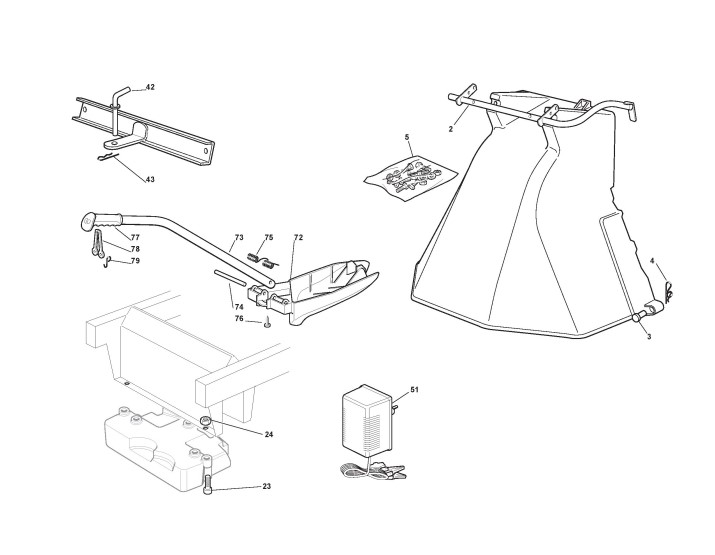 42
43
2
5
77
78
79
73
75
72
74
76
4
3
51
24
23