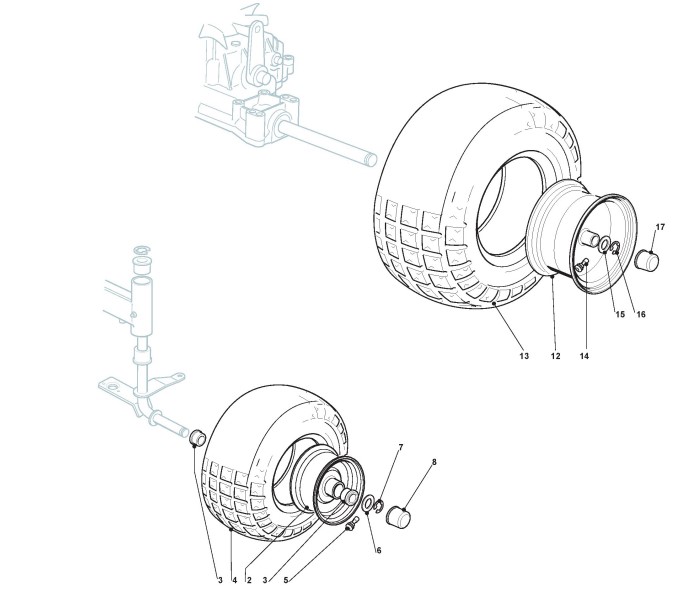 17
15
16
13
12
14
7
8
6
3
4
2
3
5