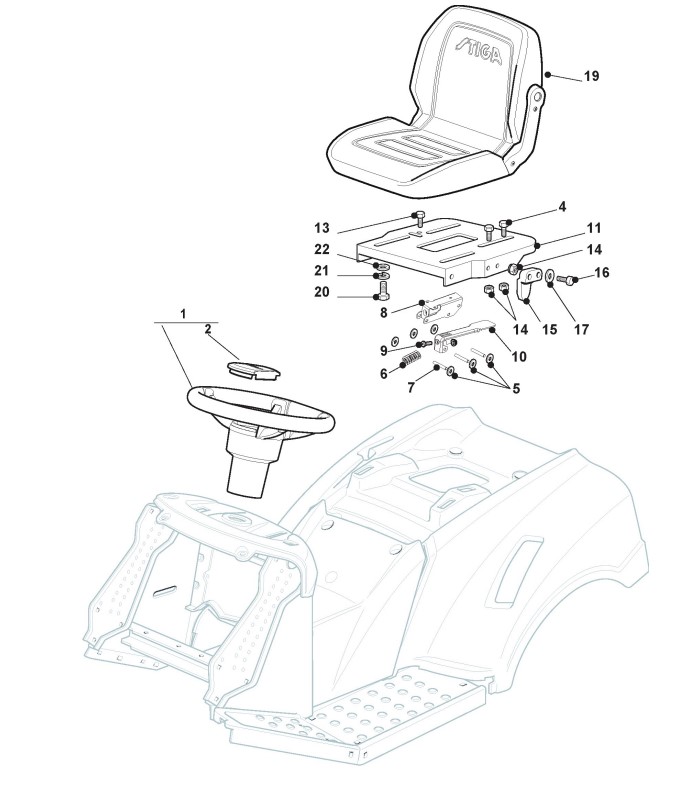 STIGA
19
4
13
11
22
14
21
16
20
8
14
15
17
1
2
9
10
6
7
5