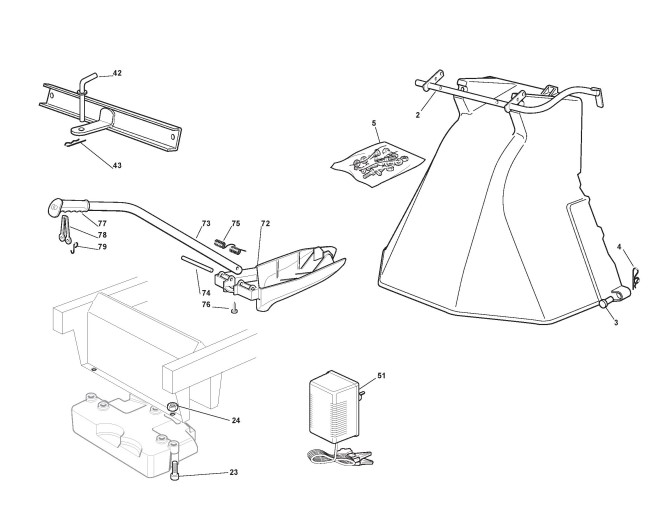 42
43
2
5
77
78
79
73
75
72
74
76
4
3
51
24
23