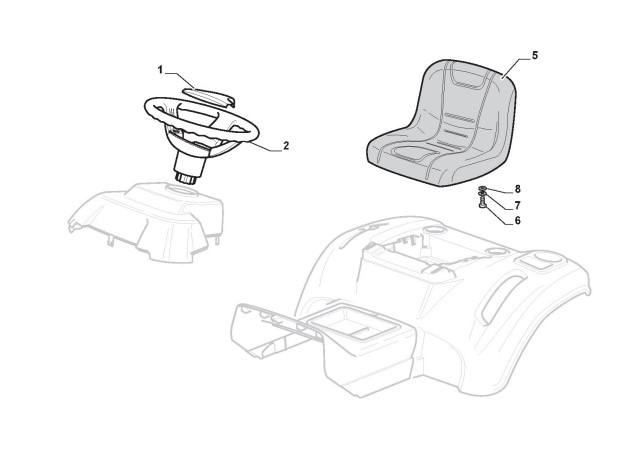 1
2
5
8
7
6