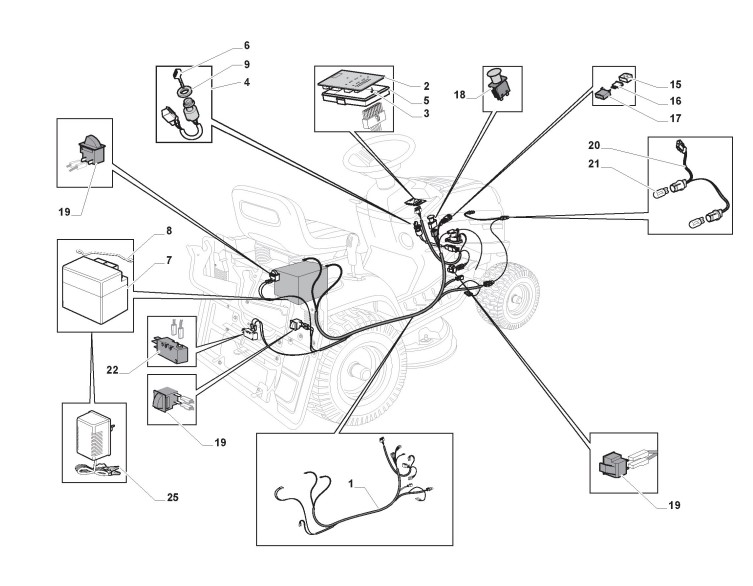 6
9
4
2
5
3
18
15
16
17
20
21
19
8
7
22
19
25
1
19