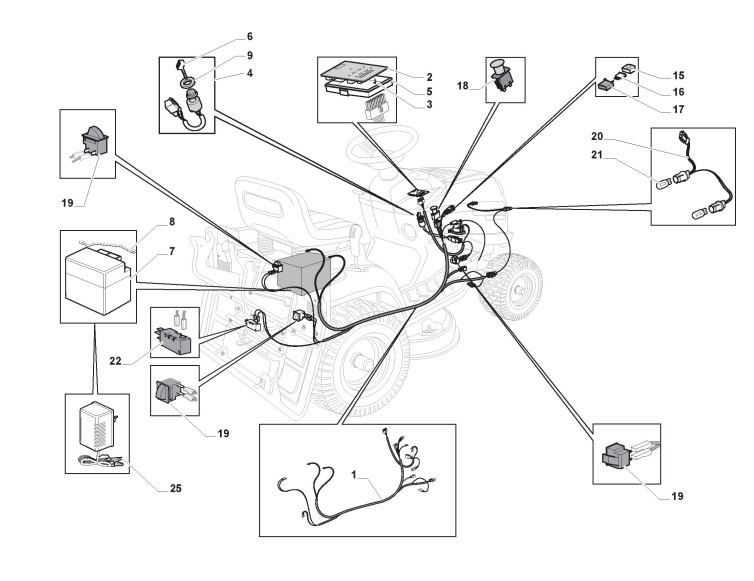 6
9
4
2
5
3
18
15
16
17
20
21
19
8
7
22
19
25
1
19