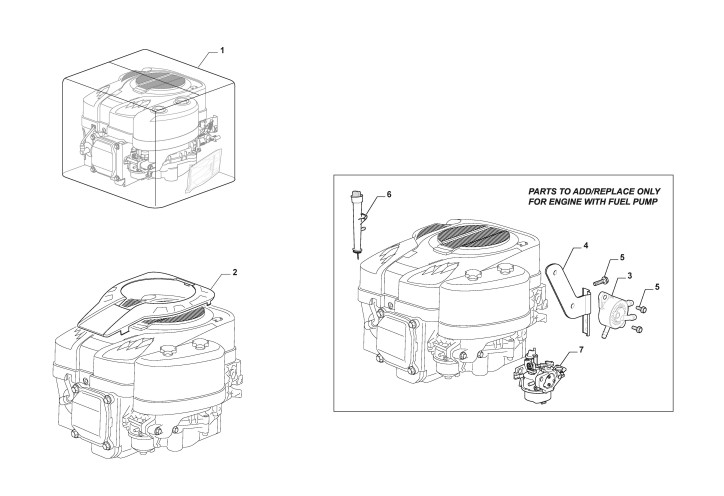 1

2

PARTS TO ADD/REPLACE ONLY FOR ENGINE WITH FUEL PUMP

6

4

5

3

5

7