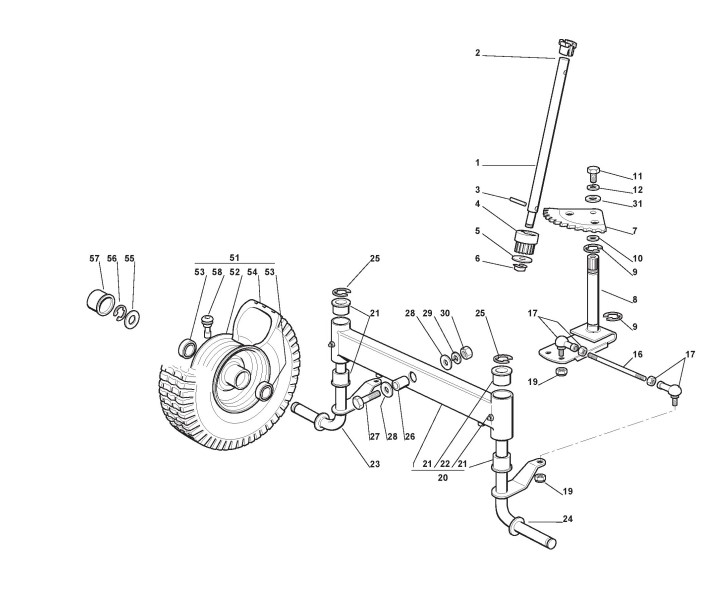 2
1
3
4
5
6
11
12
31
7
10
9
8
9
17
16
17
19
57 56 55
51
53 58 52 54 53
25
21
28 29 30
25
27 28 26
23
21 22 21
20
19
24