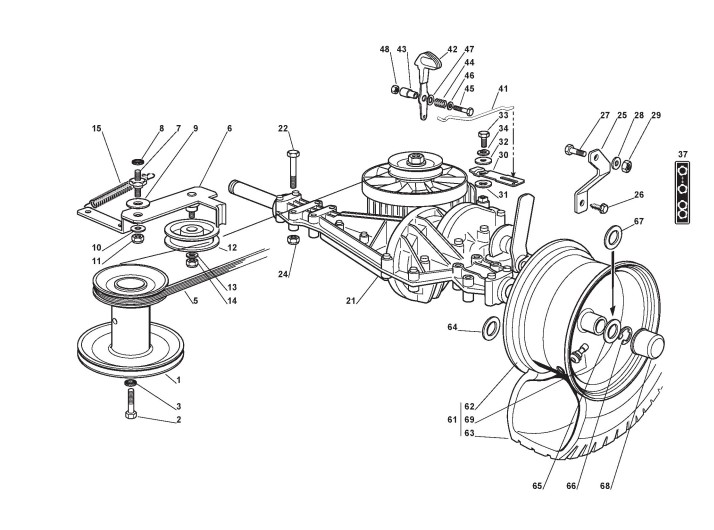 48
43
42
47
44
46
45
41
15
8
7
9
6
22
33
34
32
30
31
27
25
28
29
37
26
67
10
11
12
13
14
5
24
21
64
1
3
2
62
61
69
63
65
66
68