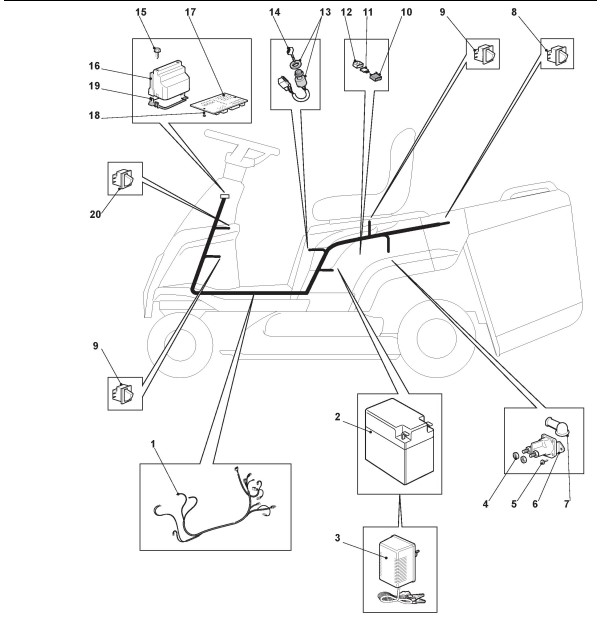 15
17
14
13
12
11
10
9
8
16
19
18
20
9
1
2
3
4
5
6
7