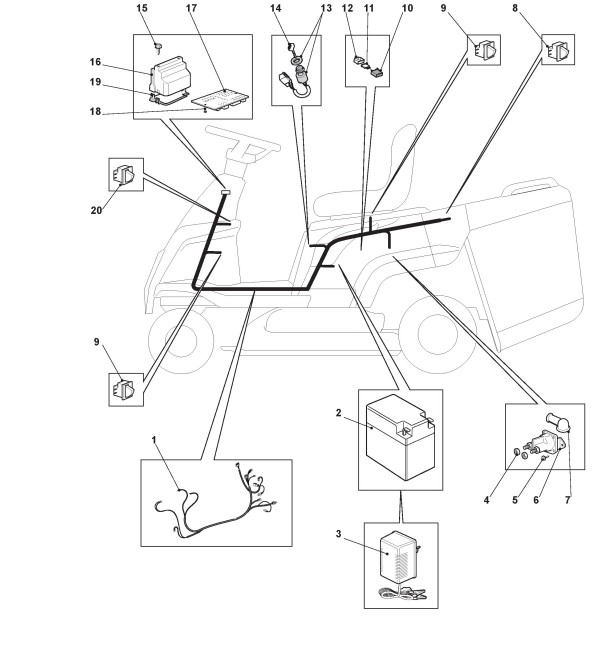 15
17
14
13
12
11
10
9
8
16
19
18
20
9
1
2
3
4
5
6
7