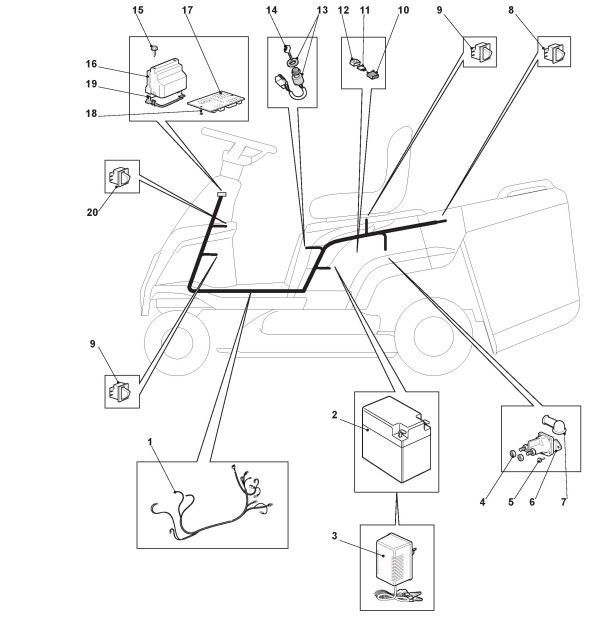 15
17
14
13
12
11
10
9
8
16
19
18
20
9
1
2
3
4
5
6
7