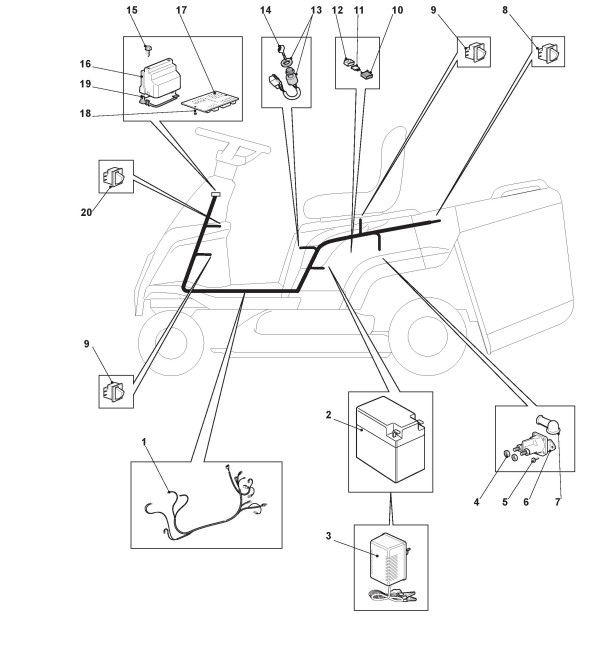 15
17
14
13
12
11
10
9
8
16
19
18
20
9
1
2
3
4
5
6
7