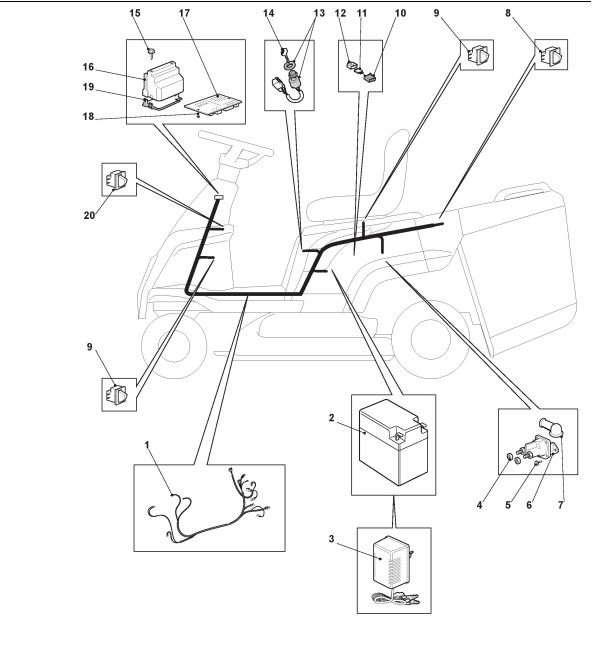 15 17 14 13 12 11 10 9 8

16

19

18

20

9

1

2

3

4 5 6 7