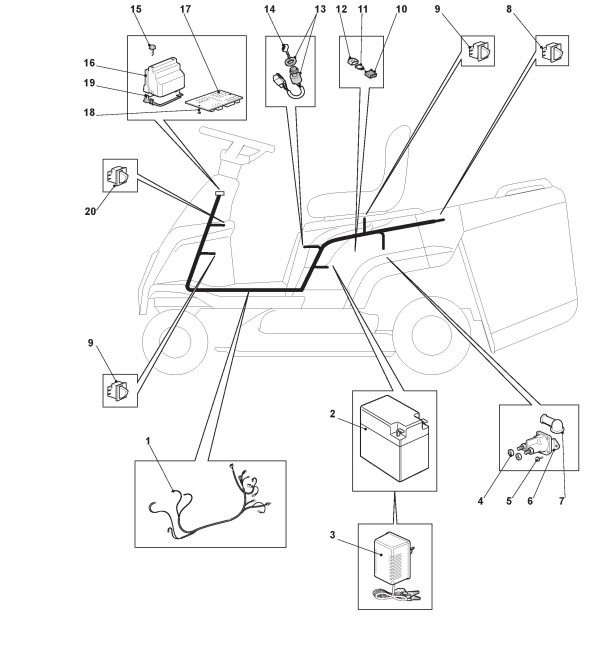 15
17
14
13
12
11
10
9
8
16
19
18
20
9
1
2
3
4
5
6
7