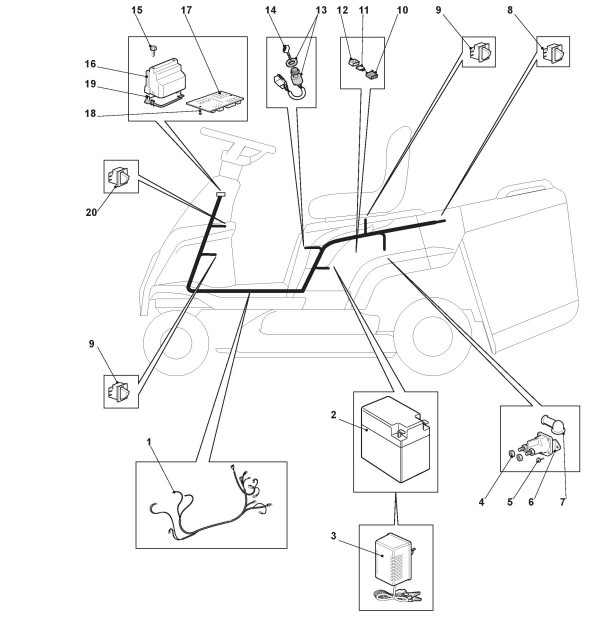 15
17
14
13
12
11
10
9
8
16
19
18
20
9
1
2
3
4
5
6
7