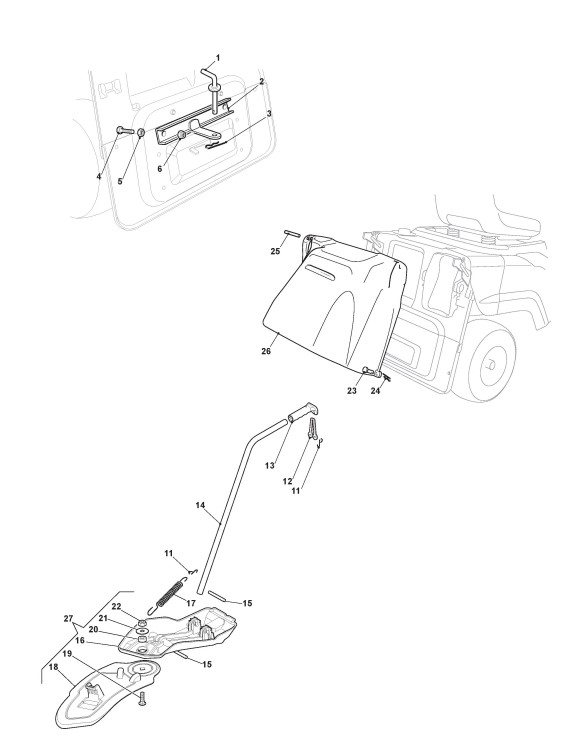 1
2
3
4
5
6
25
26
23
24
13
12
11
14
11
17
15
27
22
21
20
16
15
19
18