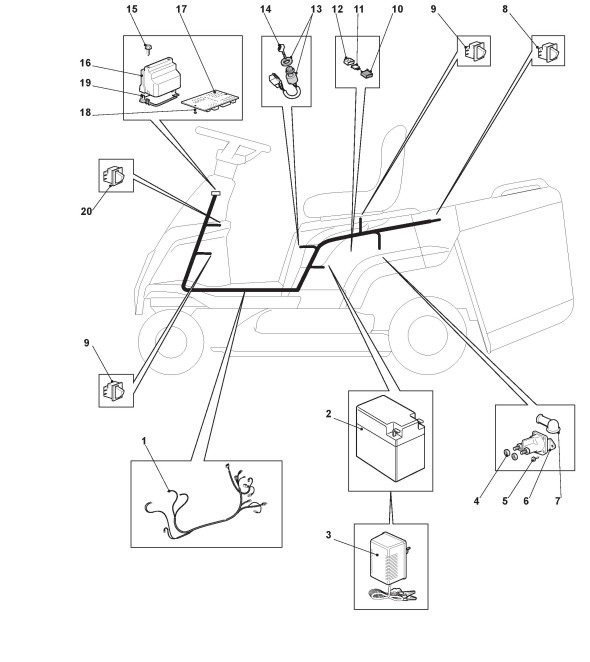 15
17
14
13
12
11
10
9
8
16
19
18
20
9
1
2
3
4
5
6
7