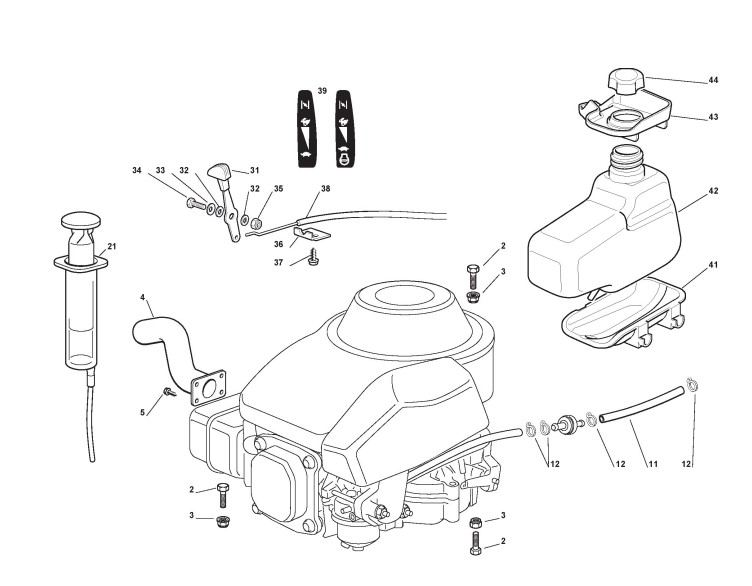 39
44
43
34
33
32
31
32
35
38
42
21
36
37
2
3
41
4
5
12
12
11
12
2
3
3
2