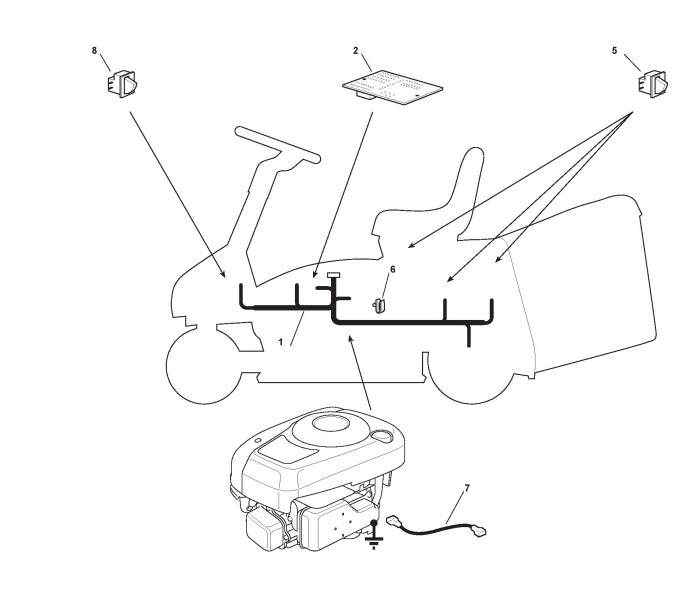 8
2
5
6
1
7