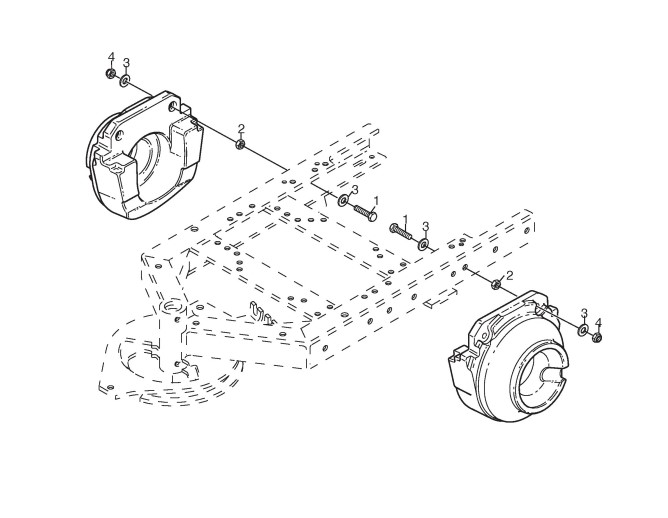 4
3
2
3
1
1
3
2
3
4