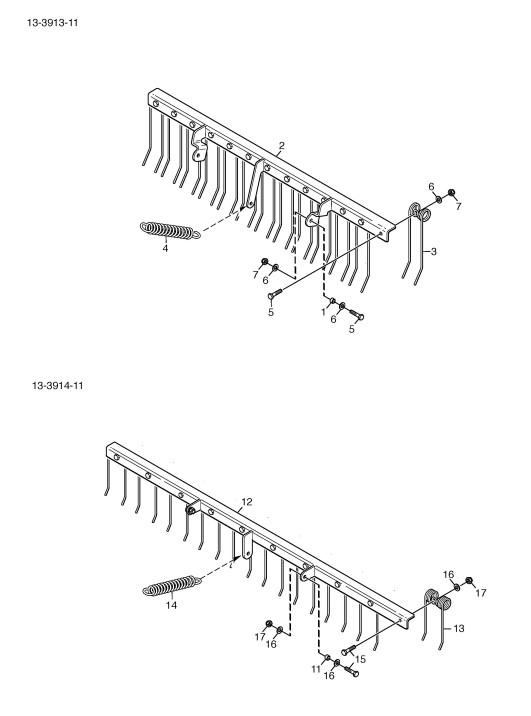 13-3913-11

2
6
7
3
4
7
6
5
1
6
5

13-3914-11

12
16
17
14
13
17
16
15
11
16