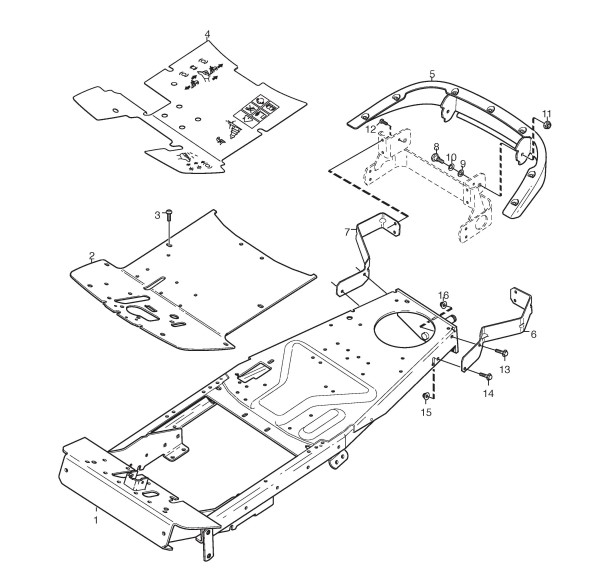 4
5
11
12
8
10
9
3
7
2
16
6
13
14
15
1