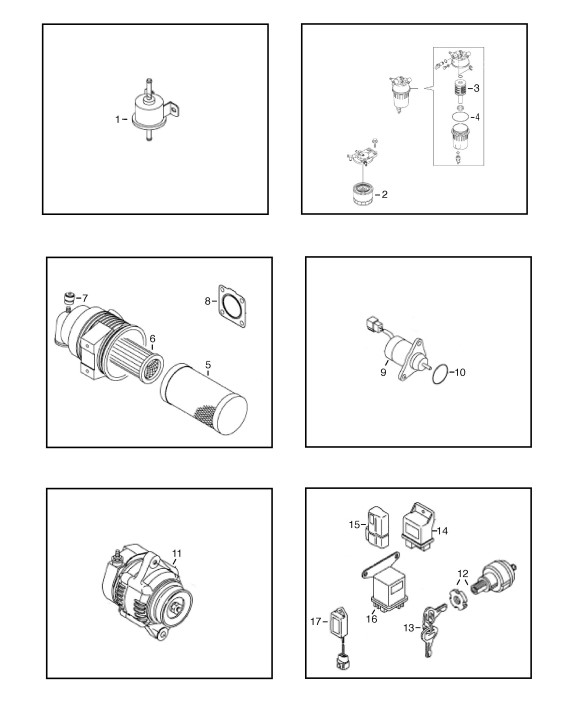 1
3
4
2
7
8
6
5
9
10
11
15
14
12
16
17
13