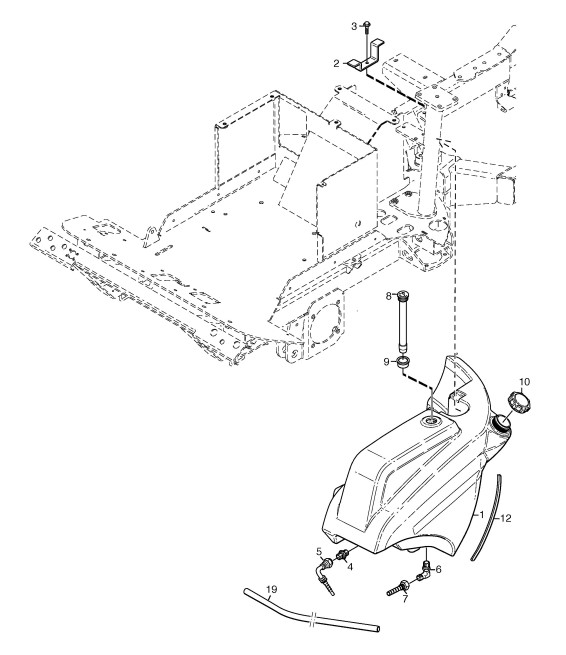 3
2
8
9
10
1
12
5
4
6
7
19