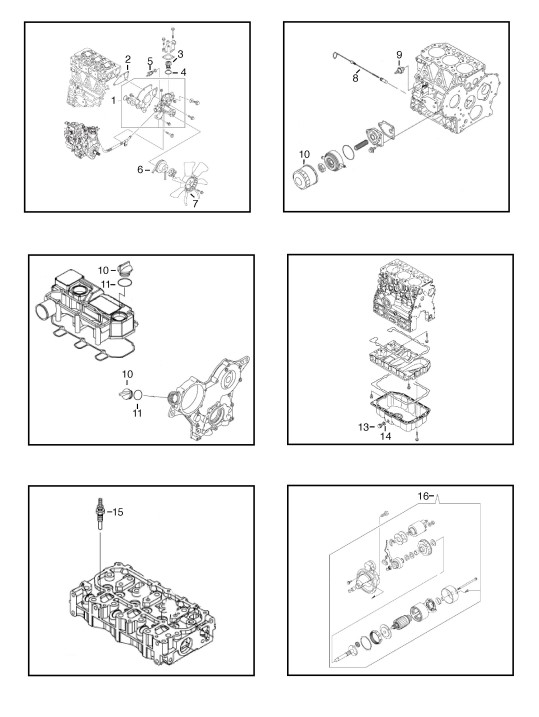 2
5
3
4
1
6
7

9
8
10

10
11
10
11

13
14

15

16