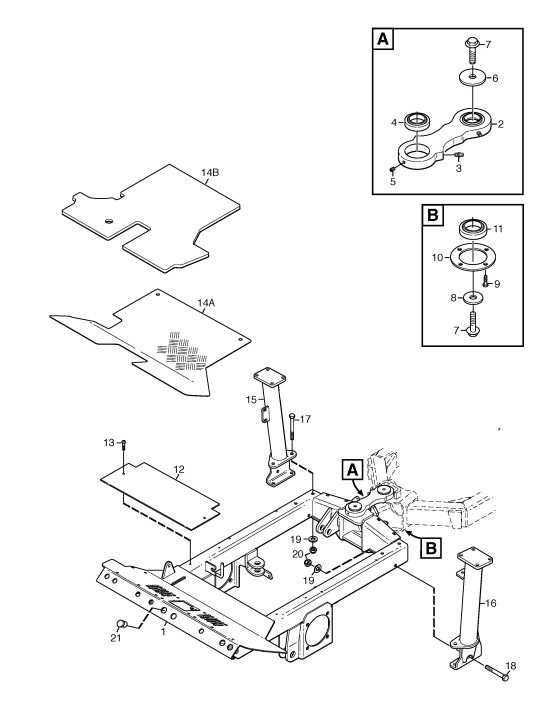 A
7
6
4
2
3
5

B
11
10
9
8
7

14B

14A

15
17
13
12
A
B
19
20
19
16
21
1
18