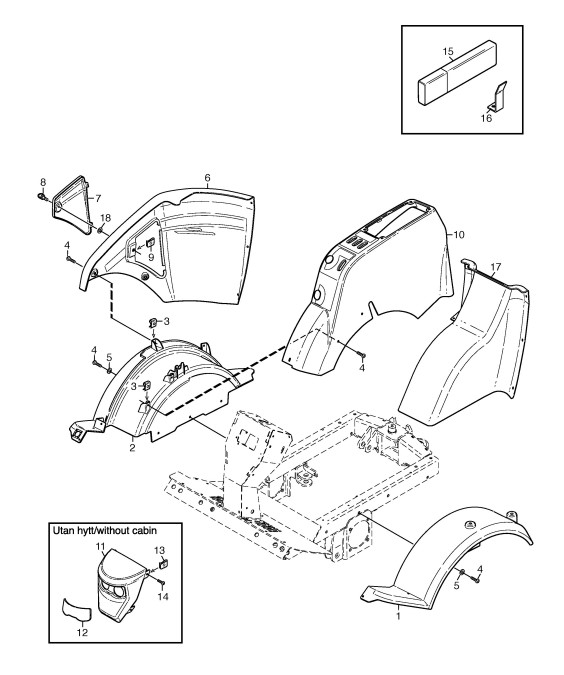 15
16
8
7
6
18
4
9
10
17
3
4
5
3
4
2
Utan hytt/without cabin
11
13
14
12
4
5
1