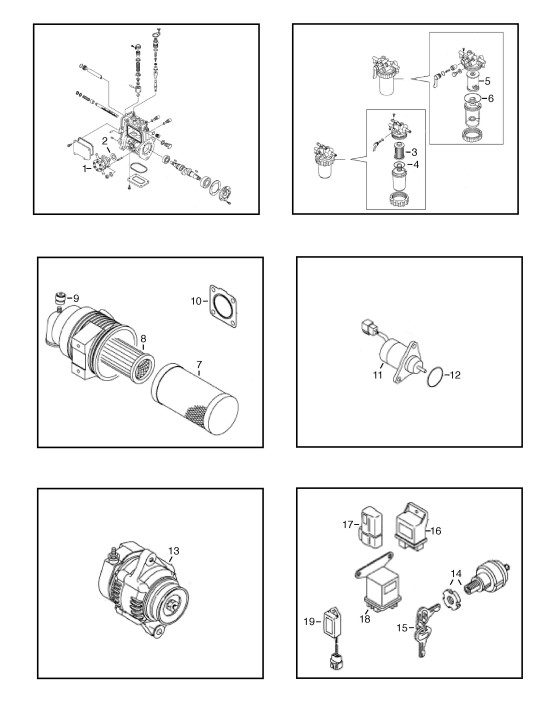 2
1

5
6
3
4

9
10
8
7

11
12

13

17
16
14
18
19
15