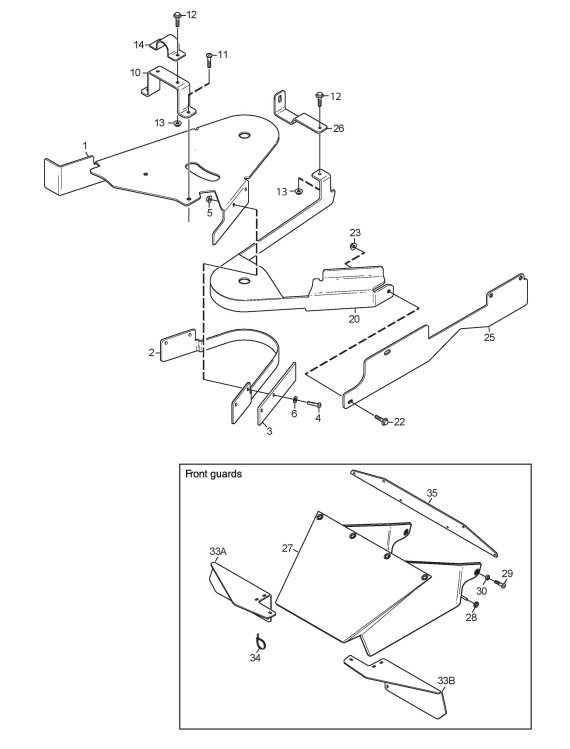 12
14
11
10
12
13
26
1
13
5
23
20
25
2
6
4
3
22

Front guards
35
27
33A
29
30
28
34
33B