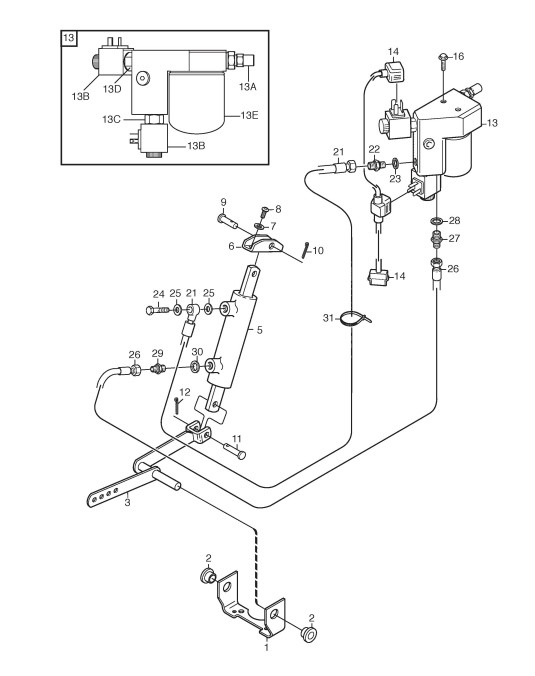 13
13B
13D
13A
13C
13E
13B
14
16
13
21
22
23
28
27
26
14
9
8
7
6
10
24
25
21
25
5
31
26
29
30
12
11
3
2
2
1