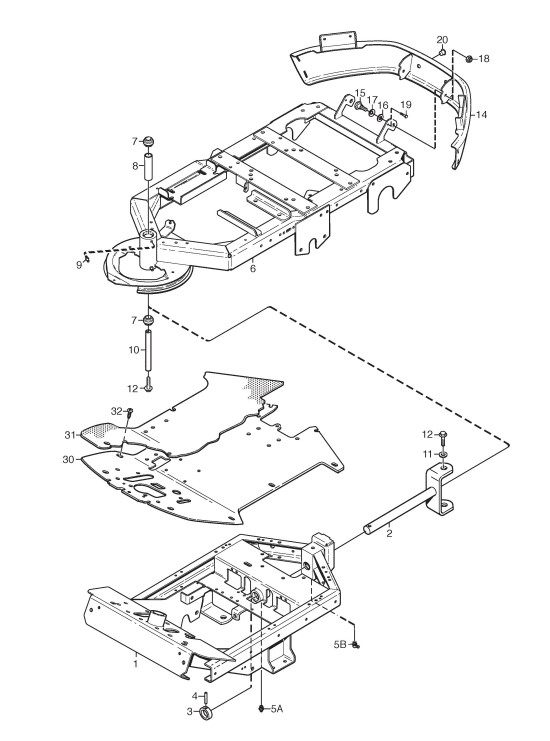 20
18
15
17
16
19
14
7
8
9
6
7
10
12
32
31
30
12
11
2
1
5B
4
3
5A