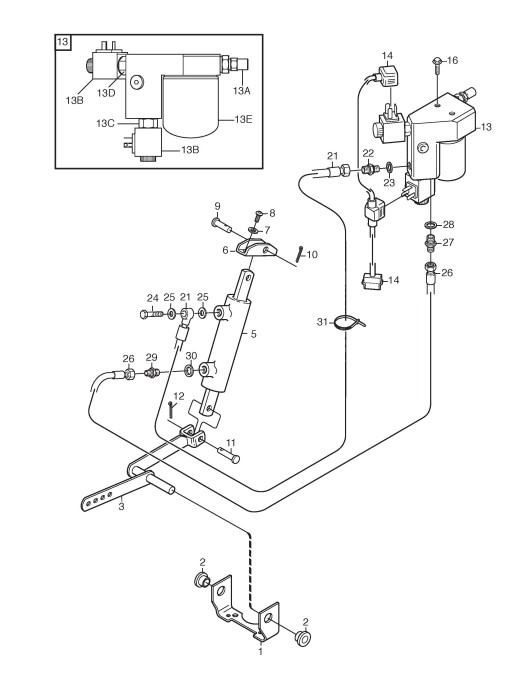 13
13B
13D
13A
13C
13E
13B
14
16
13
21
22
23
28
27
26
14
9
8
7
6
10
24
25
21
25
5
31
26
29
30
12
11
3
2
2
1