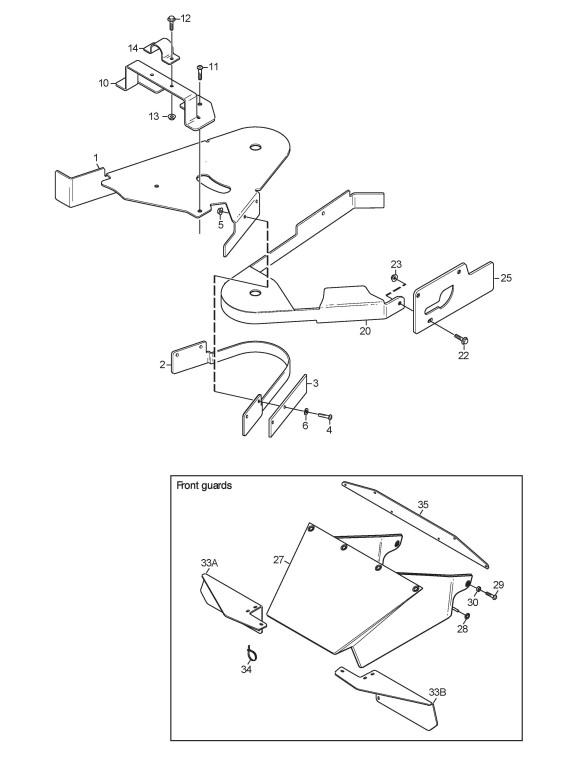 12
14
11
10
13
1
5
23
25
20
22
2
3
6
4

Front guards
35
27
33A
29
30
28
34
33B