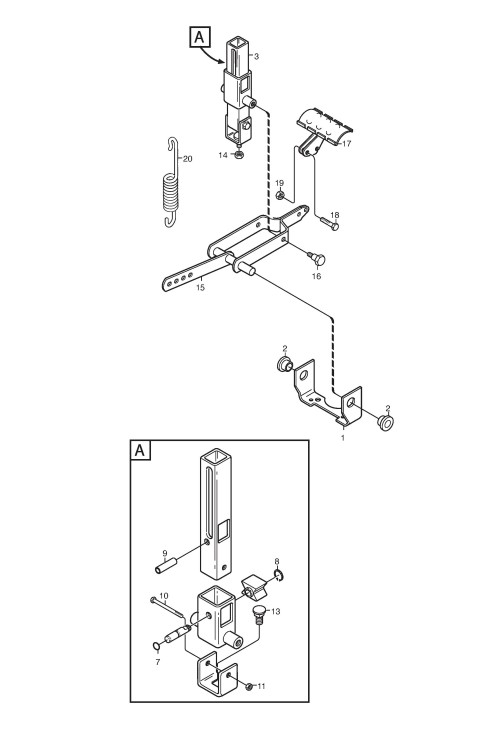 A
3
14
20
17
19
18
16
15
2
2
1
A
9
8
10
13
7
11