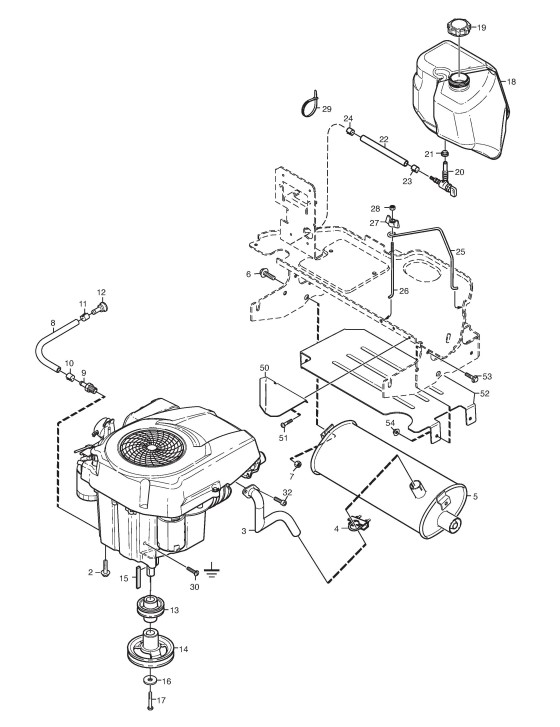 19
18
29
24
22
21
20
23
28
27
25
6
26
12
11
8
10
9
50
53
52
51
54
7
32
5
3
4
2
15
30
13
14
16
17