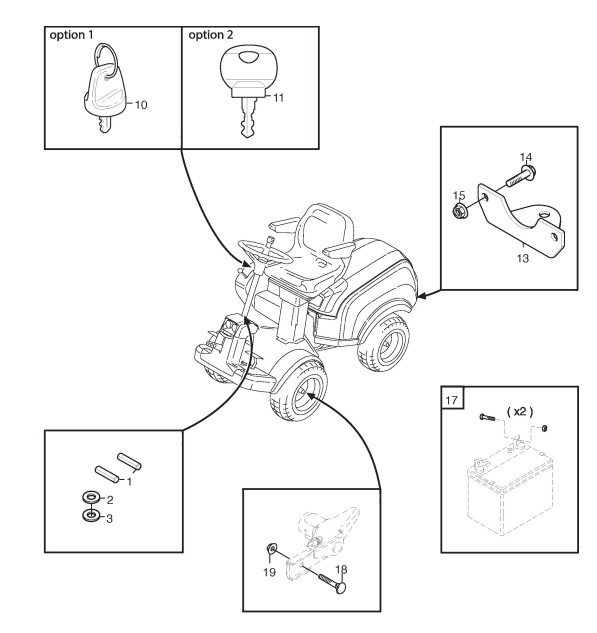 option 1
10
option 2
11
14
15
13
17
( x2 )
1
2
3
19
18