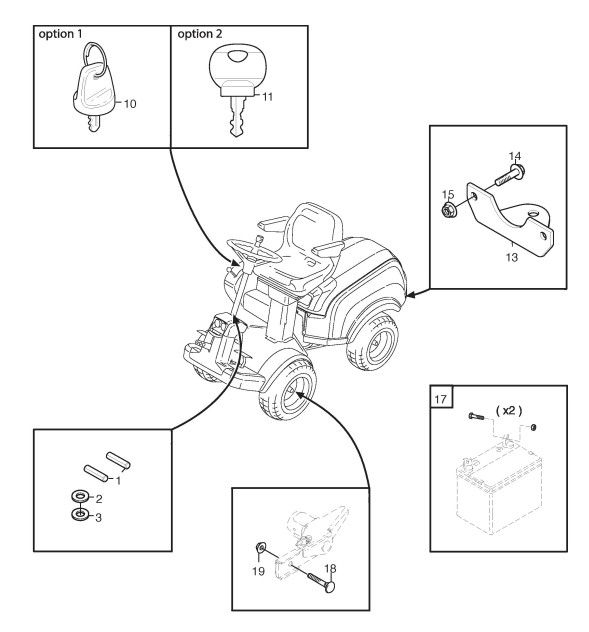 option 1
10
option 2
11
14
15
13
17
( x2 )
1
2
3
19
18